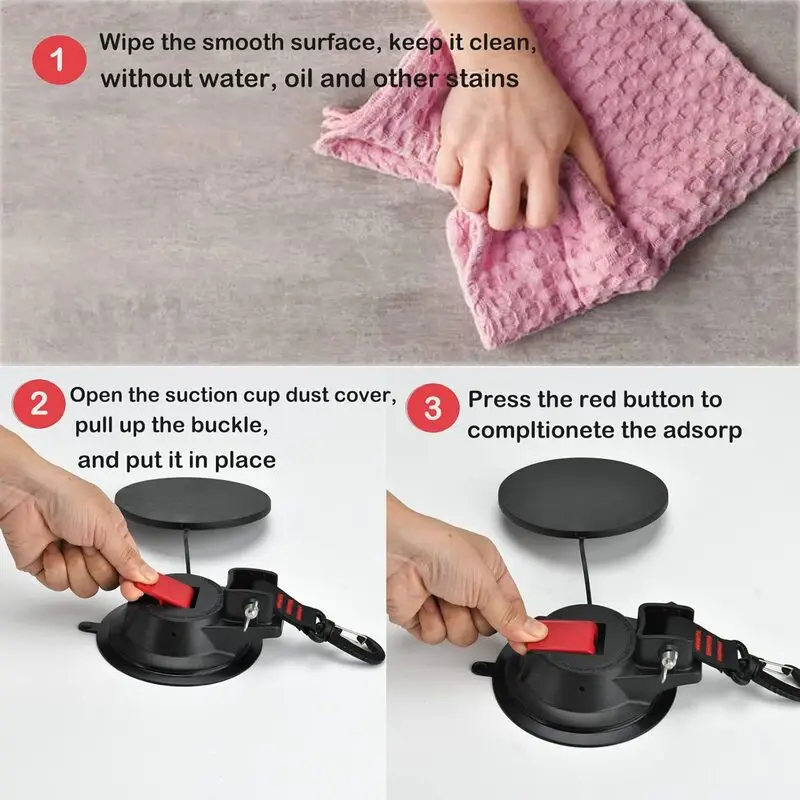 1 Wipe the smooth surface, keep it clean, without water, oil and other stains

2 Open the suction cup dust cover, pull up the buckle, and put it in place

3 Press the red button to compltionete the adsorp